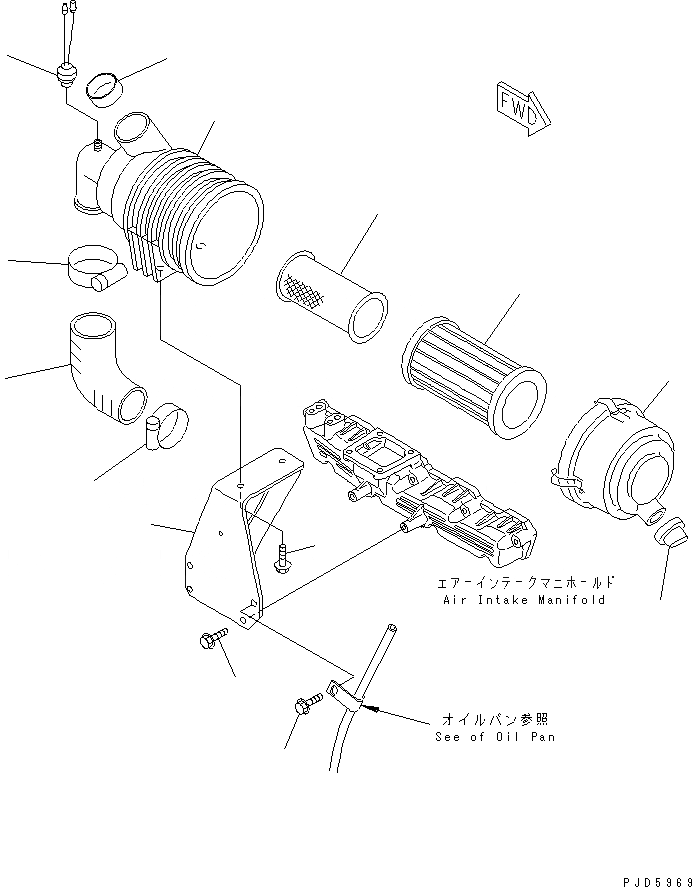 FWD

エアーインテークマニホールド
Air Intake Manifold

オイルパン参照
See of Oil Pan

PJD5969