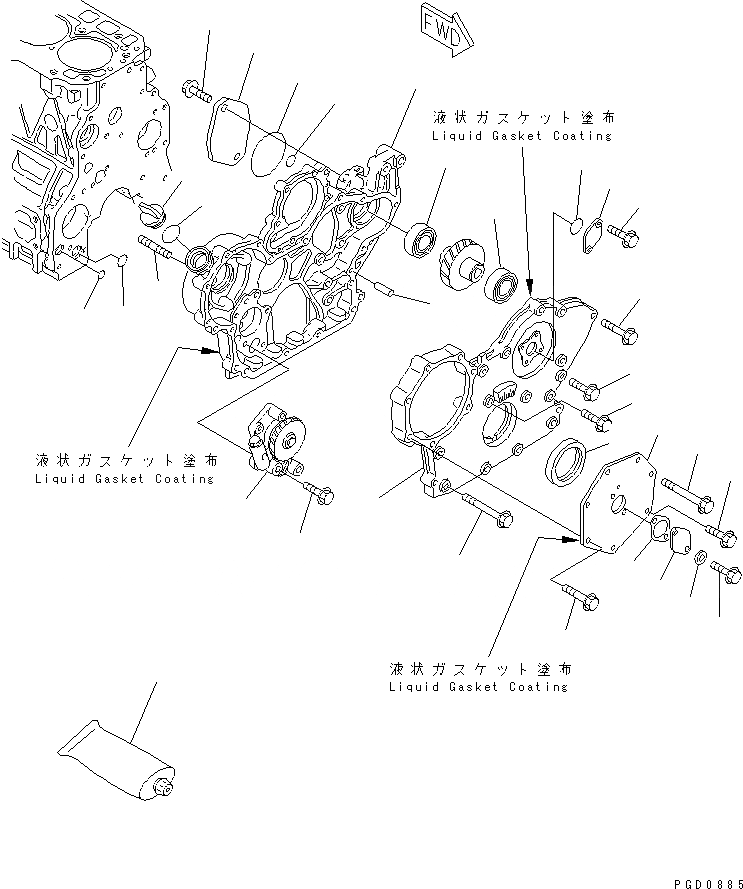 FWD

液状ガスケット塗布
Liquid Gasket Coating

液状ガスケット塗布
Liquid Gasket Coating

液状ガスケット塗布
Liquid Gasket Coating

PGD0885