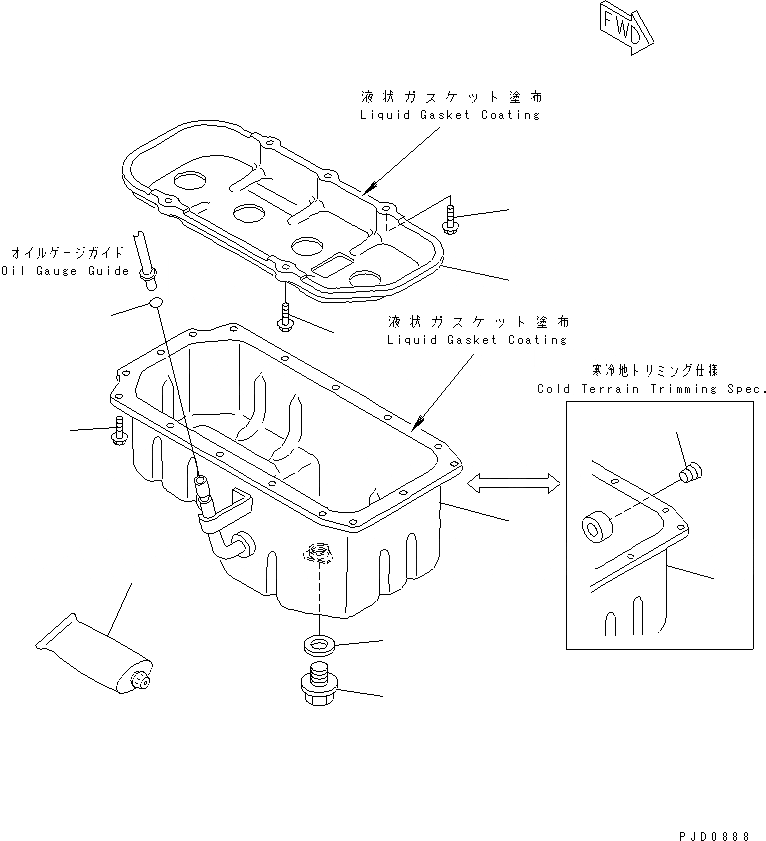 FWD

液状ガスケット塗布
Liquid Gasket Coating

オイルゲージガイド
Oil Gauge Guide

液状ガスケット塗布
Liquid Gasket Coating

寒冷地トリミング仕様
Cold Terrain Trimming Spec.

PJD0888