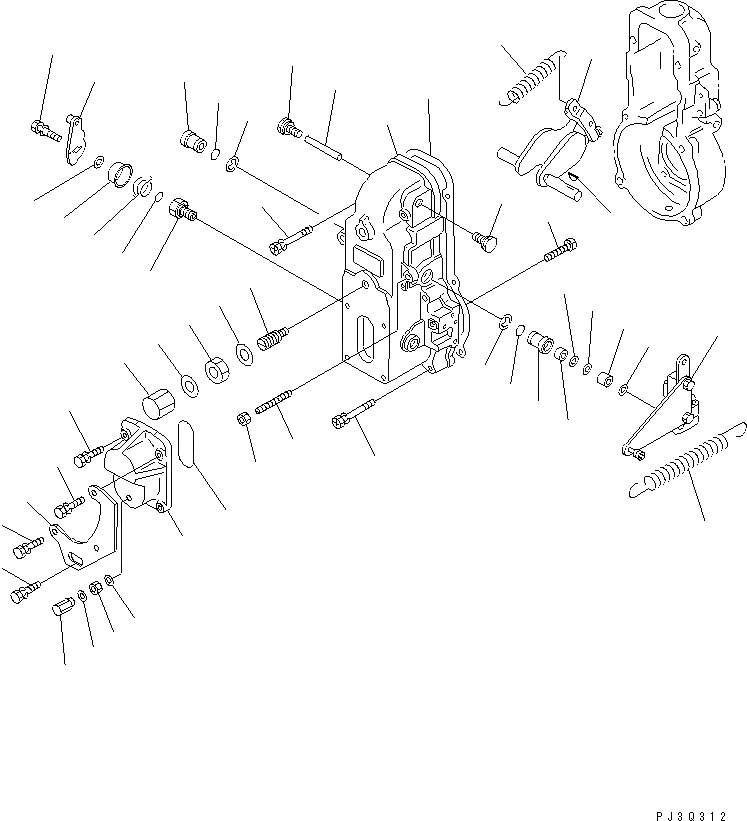 PJ3Q312