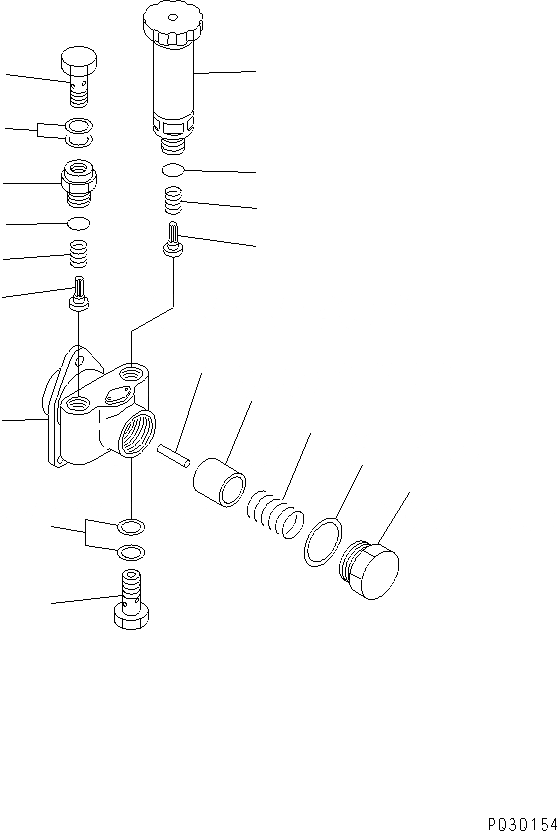 PQ30154