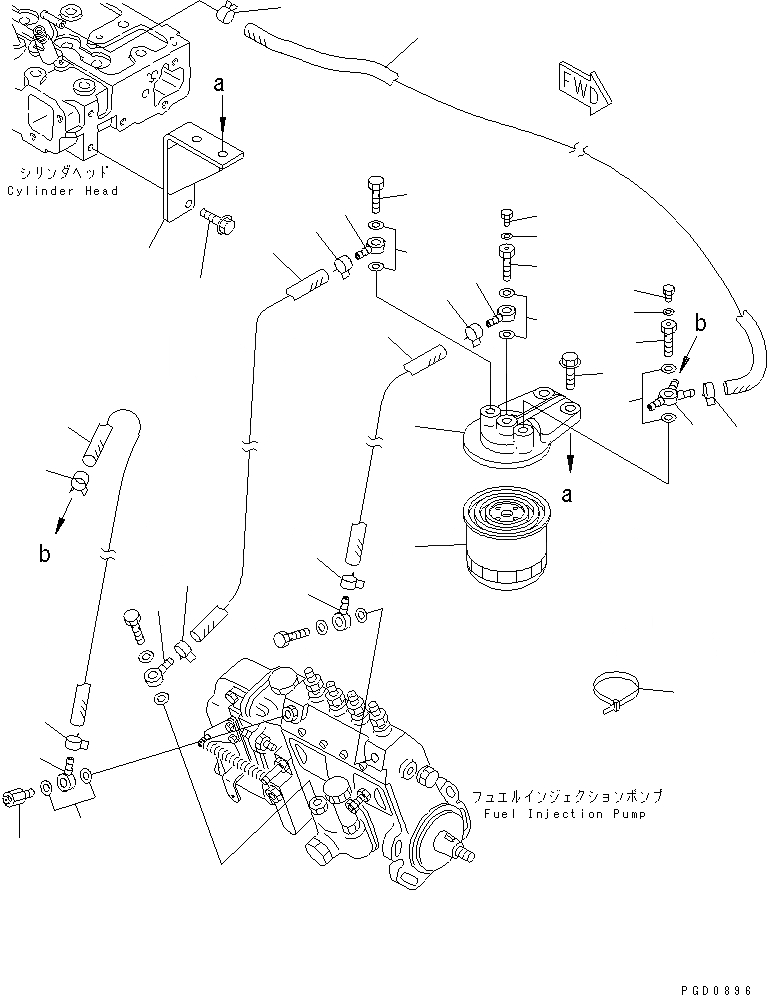 a

FWD

シリンダヘッド
Cylinder Head

b

a

b

フュエルインジェクションポンプ
Fuel Injection Pump

PGD0896