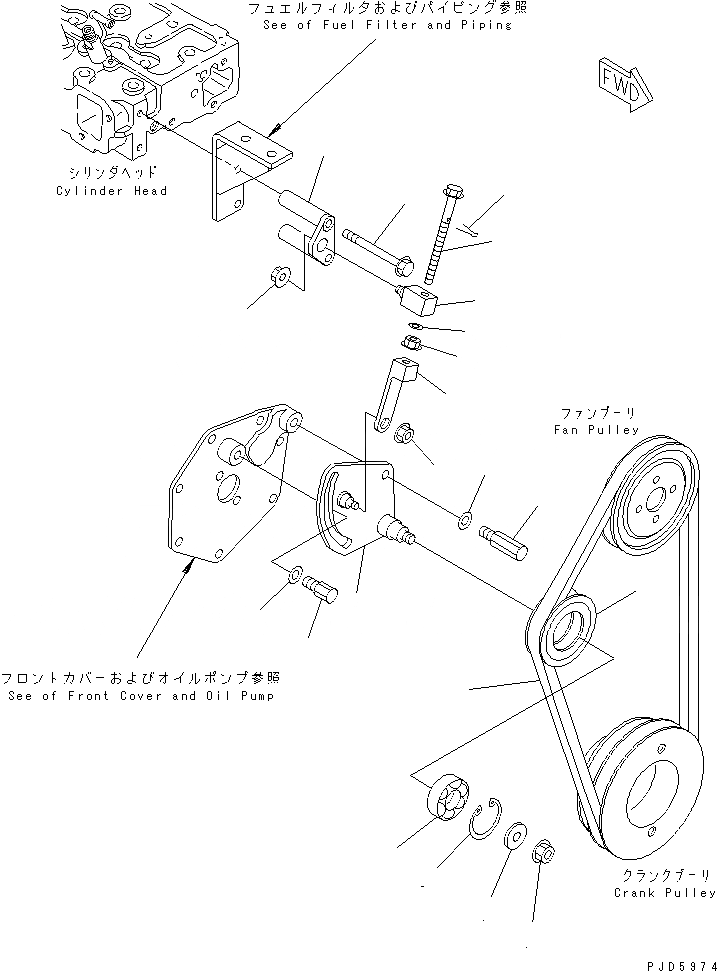 フュエルフィルタおよびパイピング参照
See of Fuel Filter and Piping

FWD

シリンダヘッド
Cylinder Head

ファンプーリ
Fan Pulley

フロントカバーおよびオイルポンプ参照
See of Front Cover and Oil Pump

クランクプーリ
Crank Pulley

PJD5974