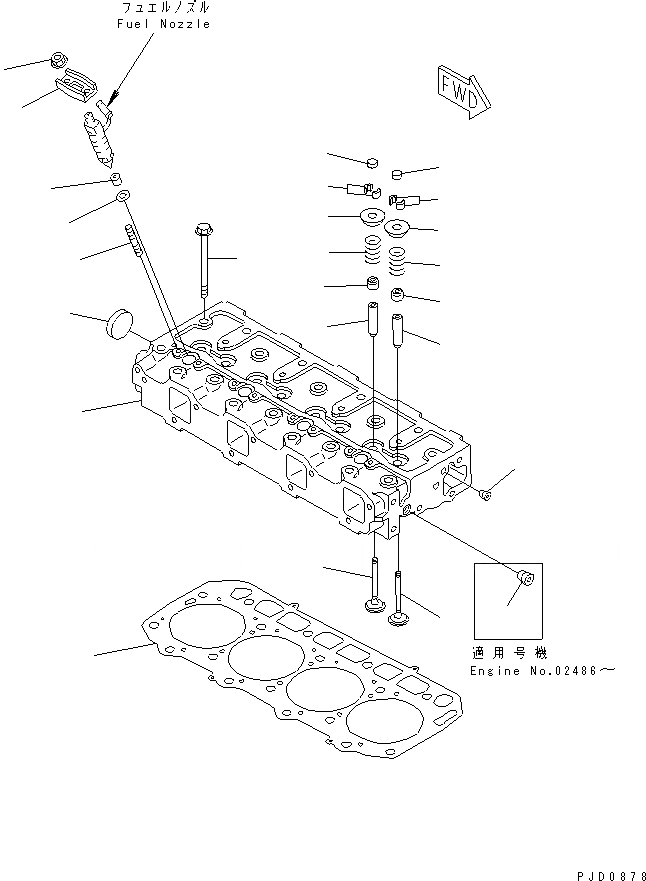 フュエルノズル
Fuel Nozzle

FWD

適用号機
Engine No.02486～

PJD0878