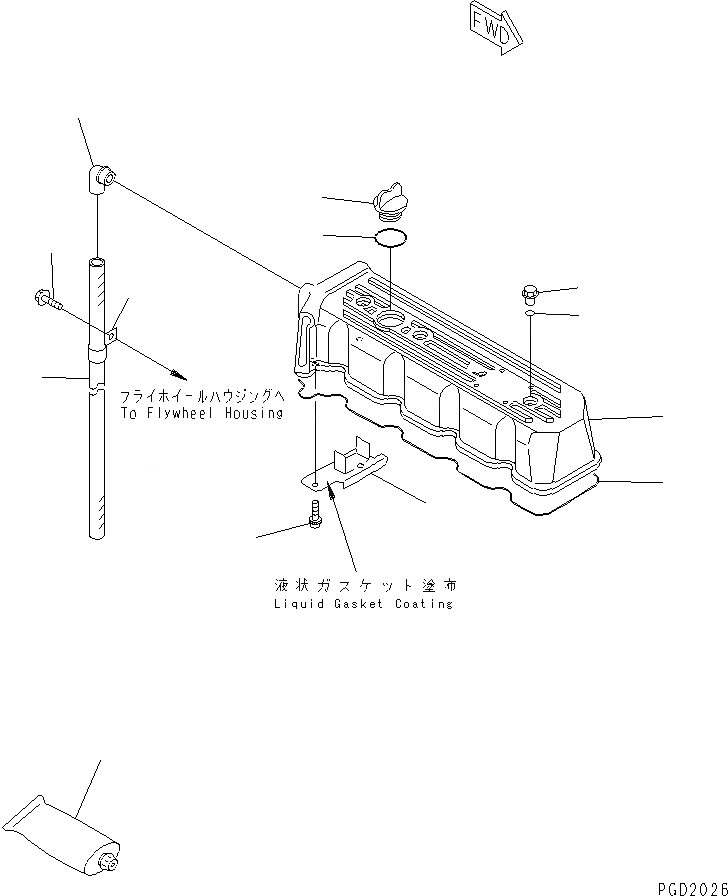 FWD

フライホイールハウジングへ
To Flywheel Housing

液状ガスケット塗布
Liquid Gasket Coating

PGD2026