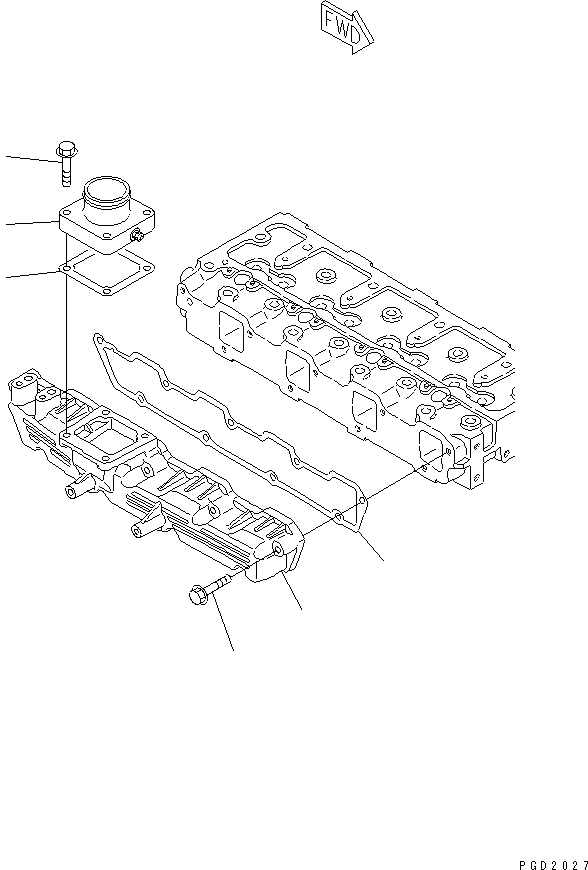 FWD

PGD2027