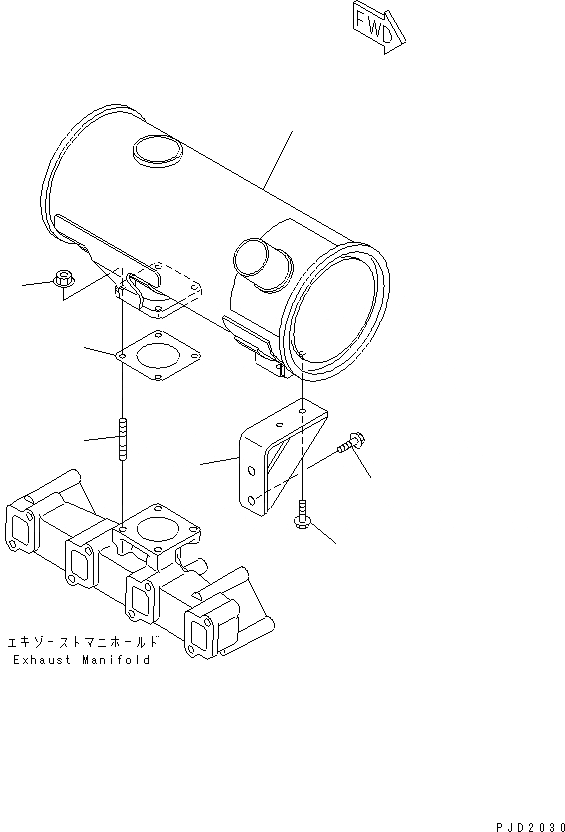 FWD

エキゾーストマニホールド
Exhaust Manifold

PJD2030