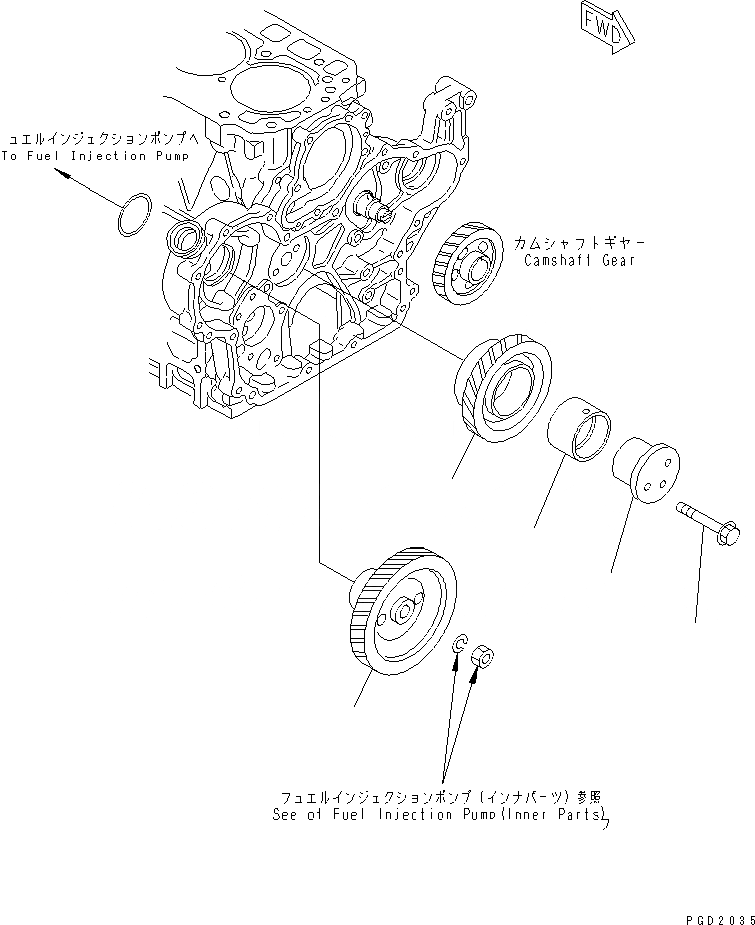 FWD

ュエルインジェクションポンプへ
To Fuel Injection Pump

カムシャフトギヤー
Camshaft Gear

フュエルインジェクションポンプ（インナパーツ）参照
See of Fuel Injection Pump(Inner Parts)

PGD2035