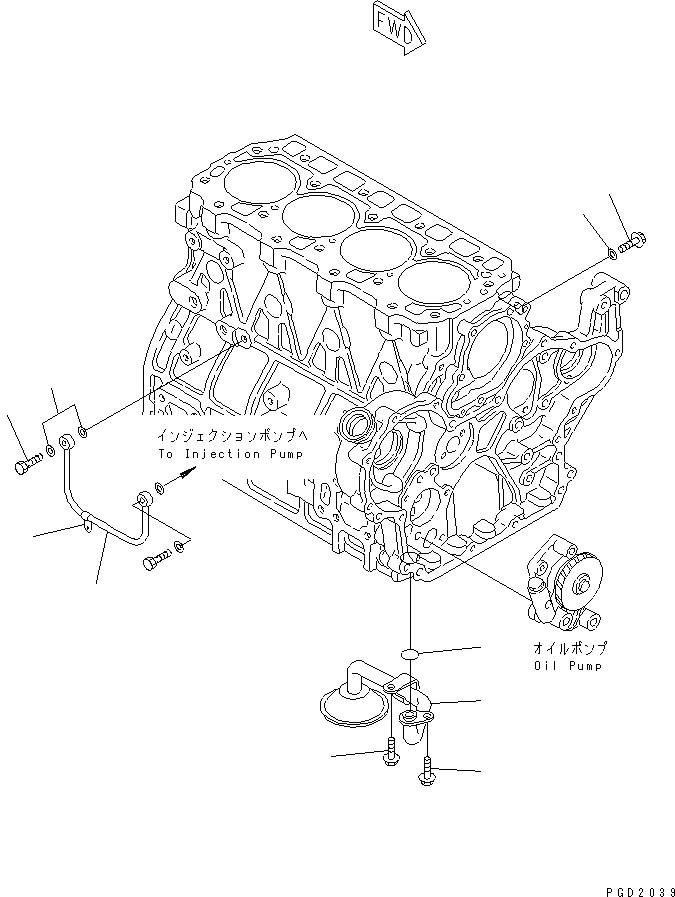 FWD

インジェクションポンプへ
To Injection Pump

オイルポンプ
Oil Pump

PGD2039