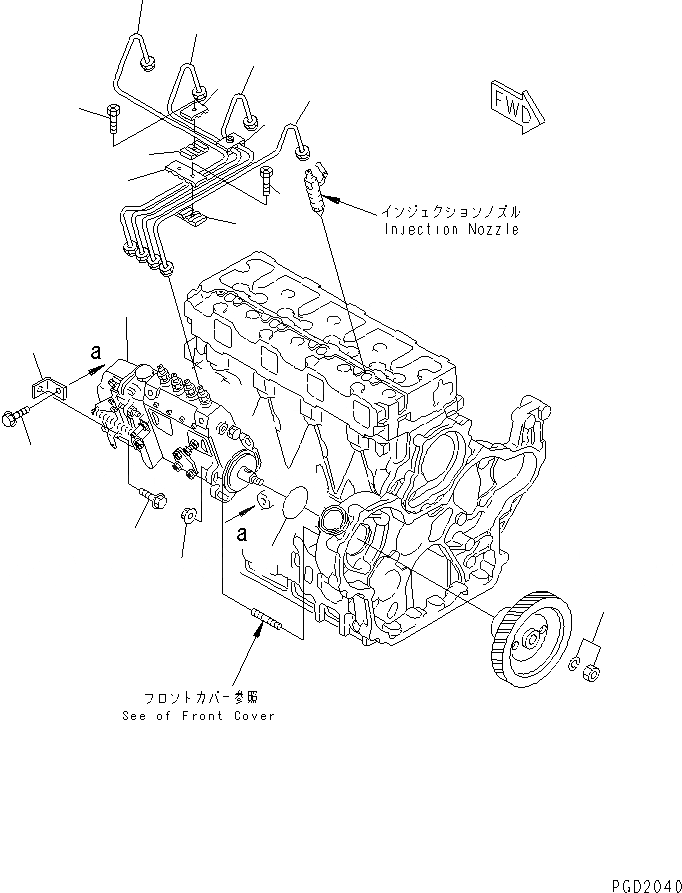 FWD

インジェクションノズル
Injection Nozzle

a

a

フロントカバー参照
See of Front Cover

PGD2040