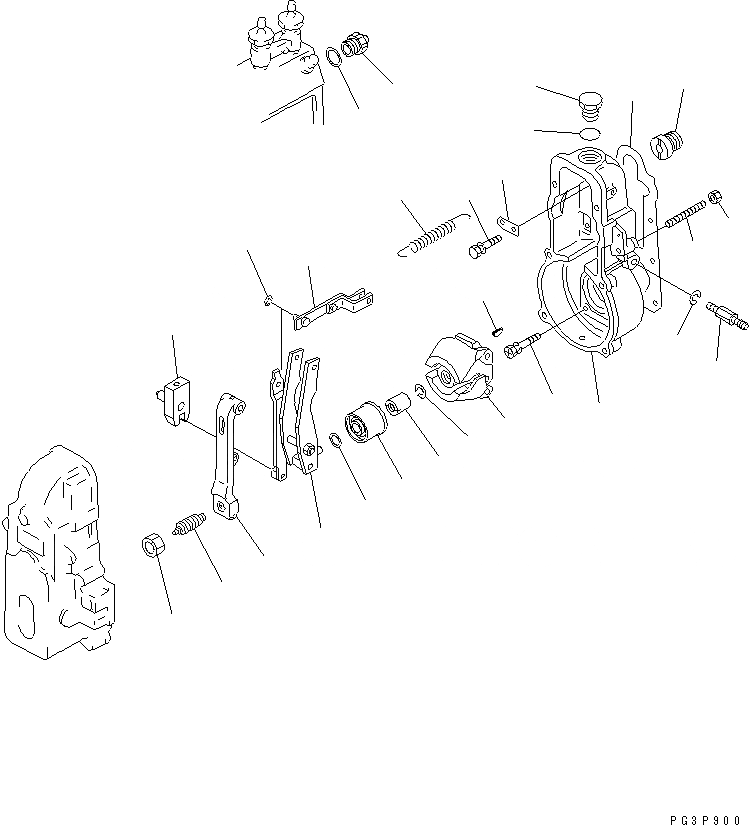 PG3P900