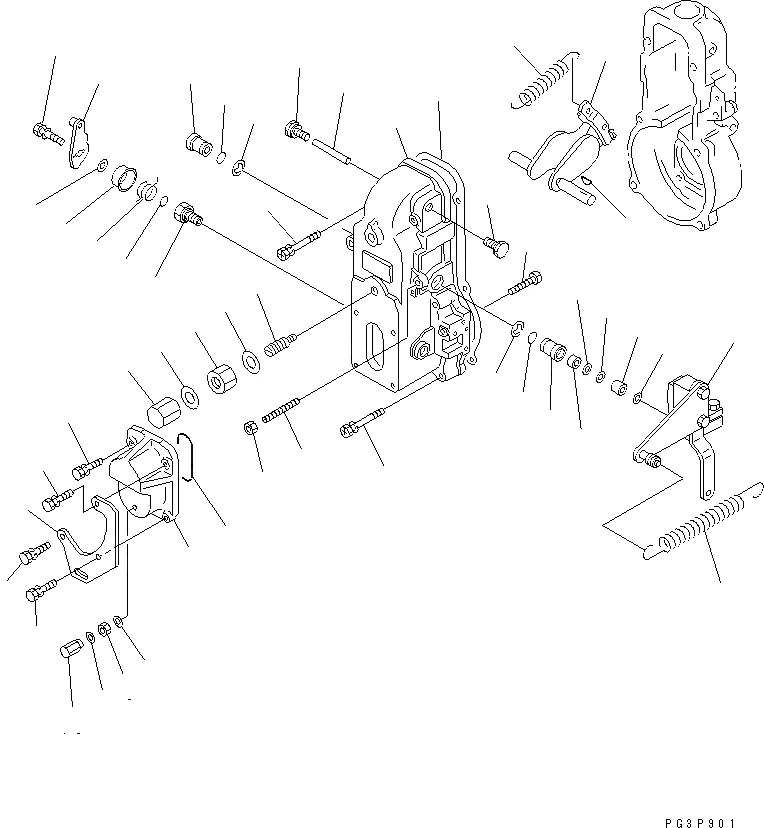 PG3P901