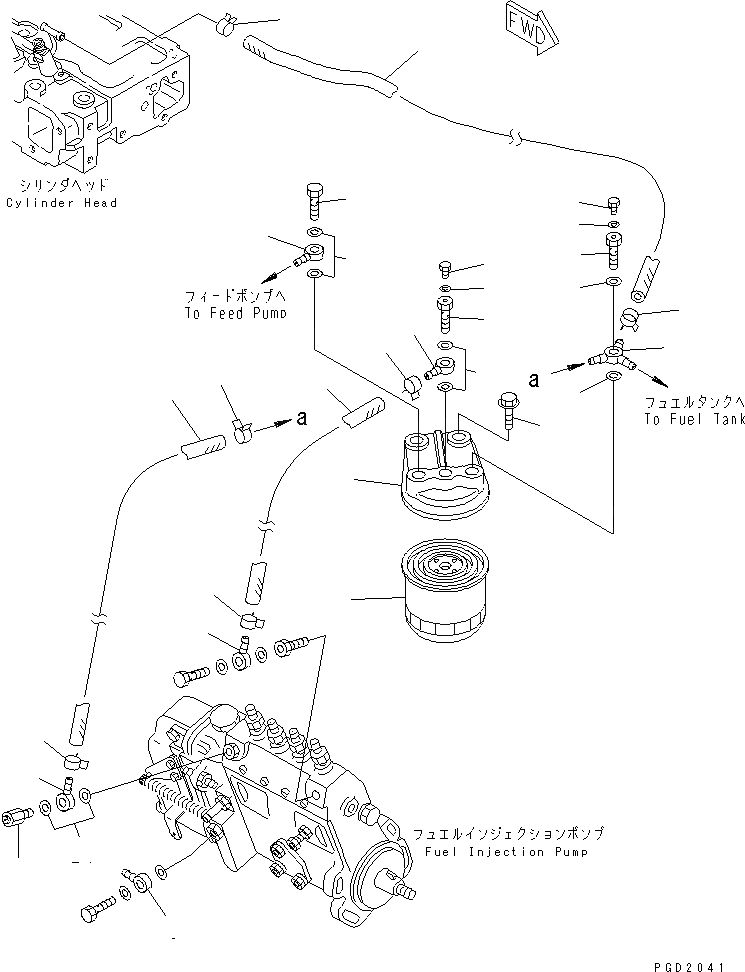 FWD

シリンダヘッド
Cylinder Head

フィードポンプへ
To Feed Pump

a

a

フュエルタンクへ
To Fuel Tank

フュエルインジェクションポンプ
Fuel Injection Pump

PGD2041