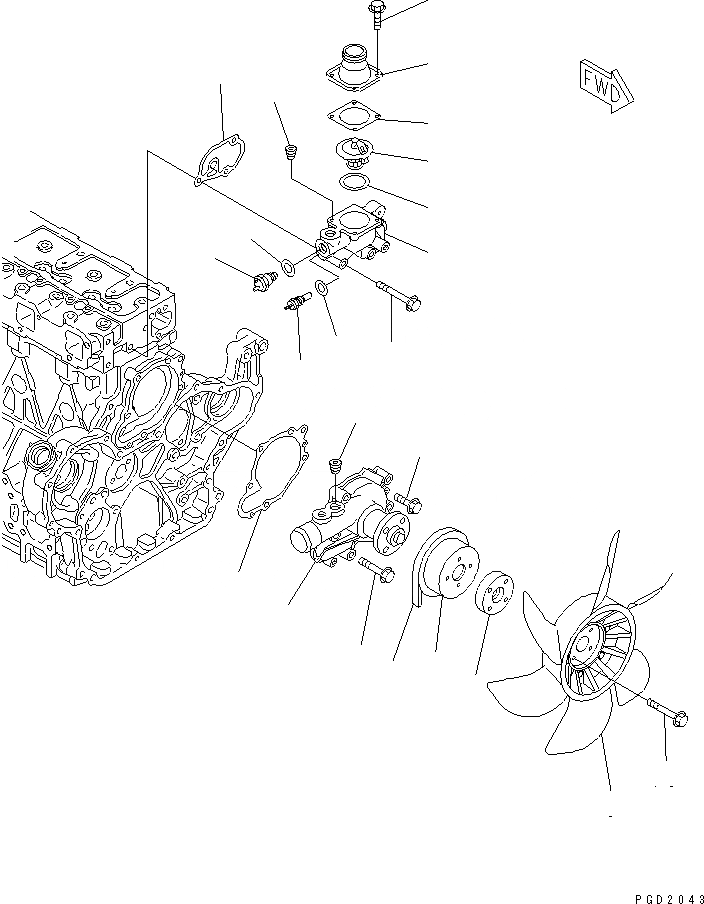 FWD

PGD2043