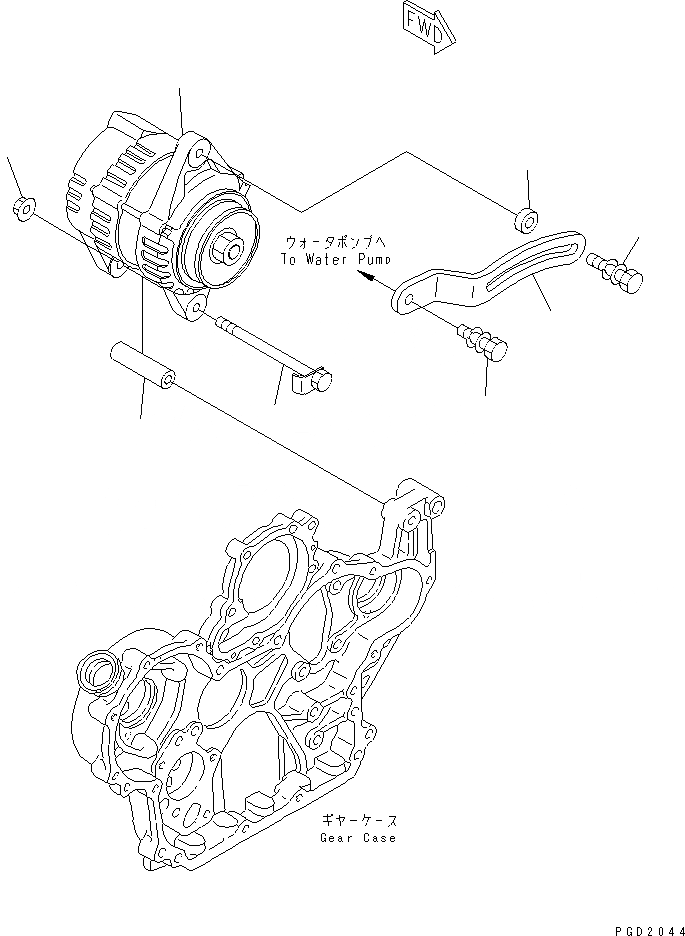 FWD

ウォータポンプへ
To Water Pump

ギヤーケース
Gear Case

PGD2044