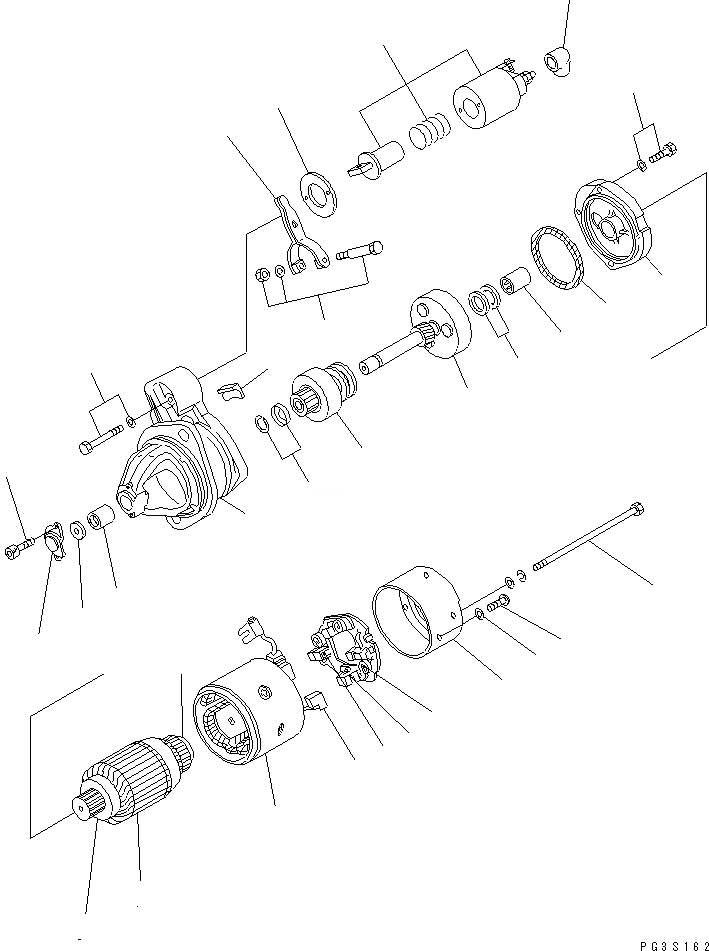 PG3S162