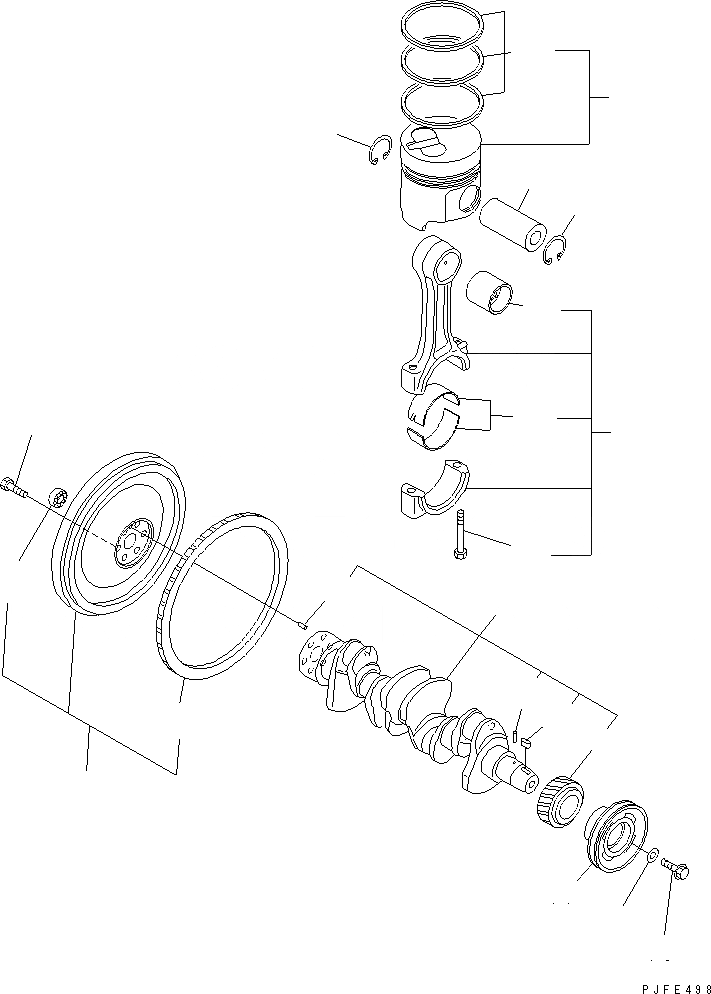 PJFE498