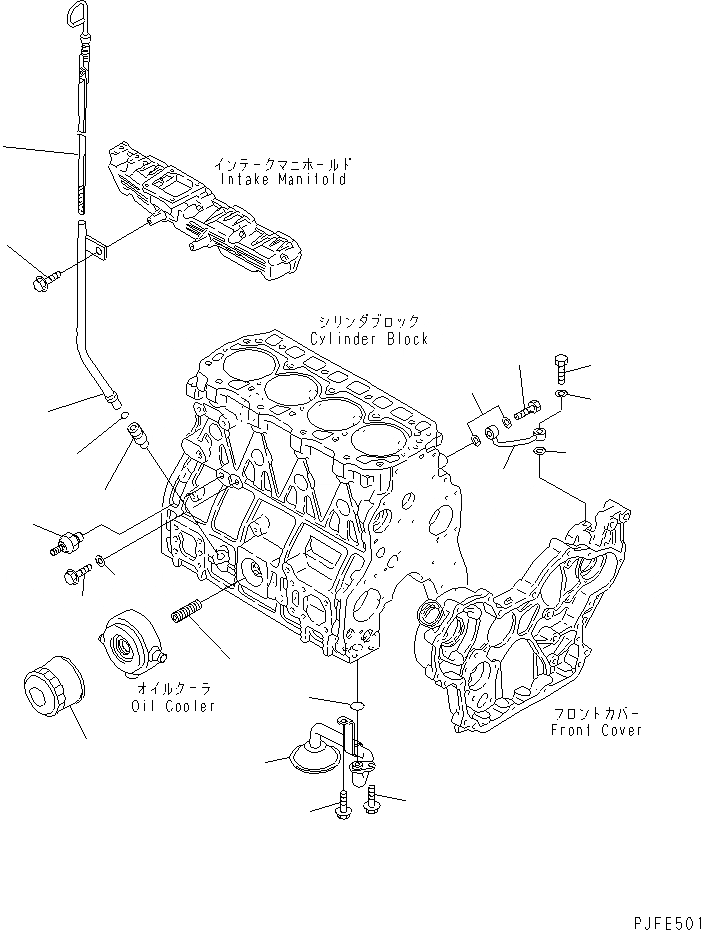 インテークマニホールド
Intake Manifold

シリンダブロック
Cylinder Block

オイルクーラ
Oil Cooler

フロントカバー
Front Cover

PJFE501