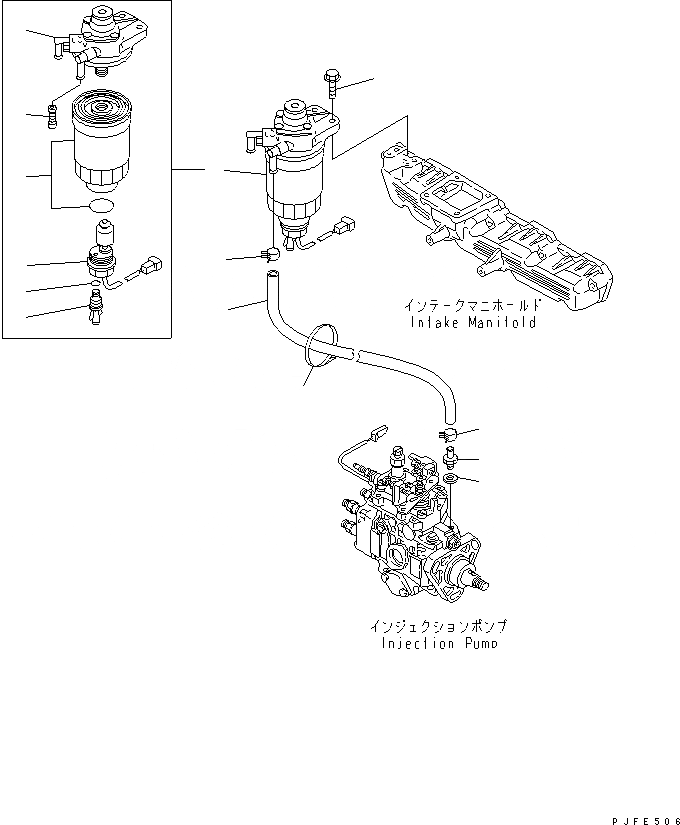 インテークマニホールド
Intake Manifold

インジェクションポンプ
Injection Pump

PJFE506