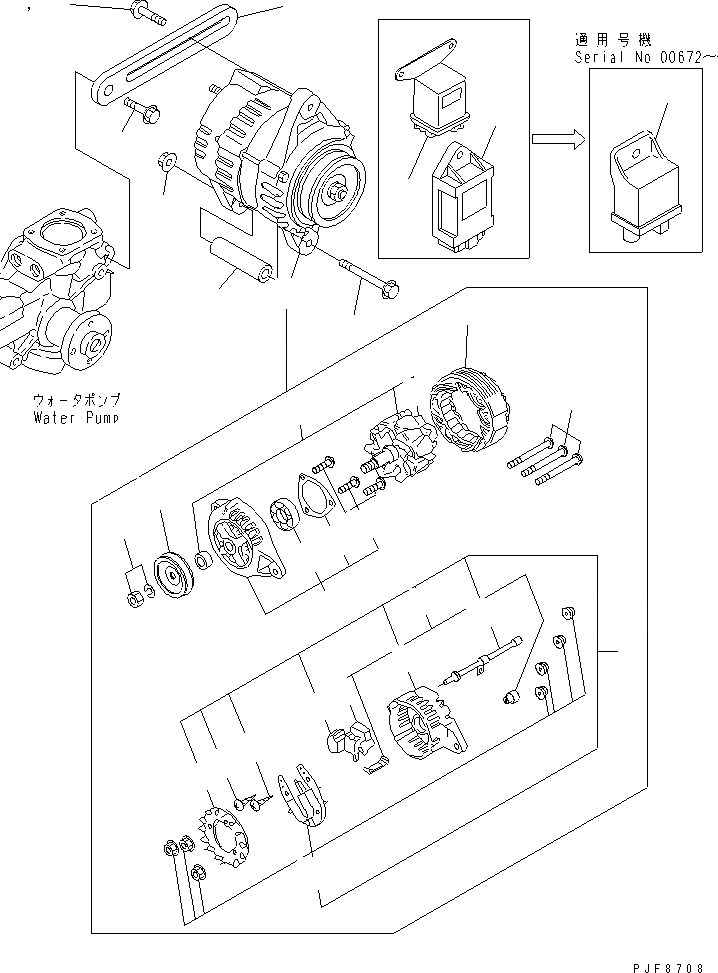 適用号機
Serial No 00672～

ウォータポンプ
Water Pump

PJF8708