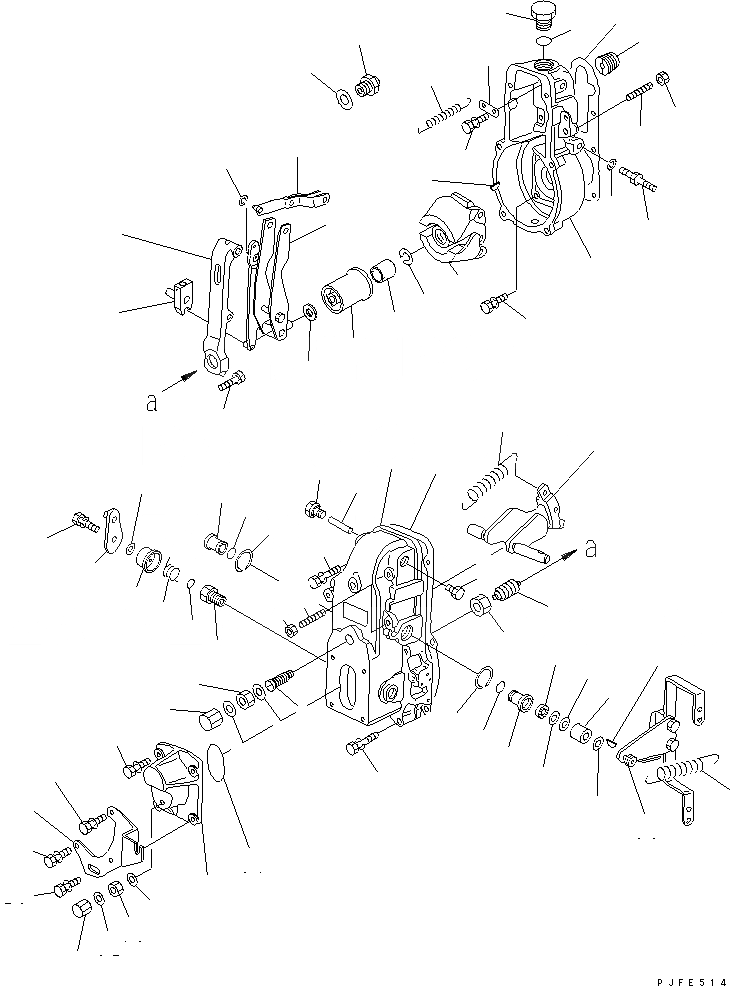 a

a

PJFE514