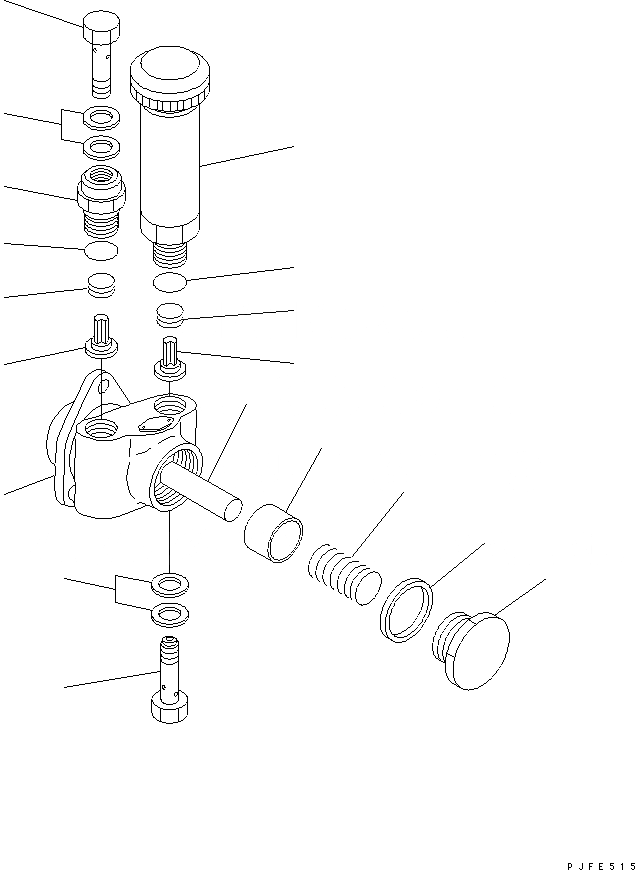 PJFE515