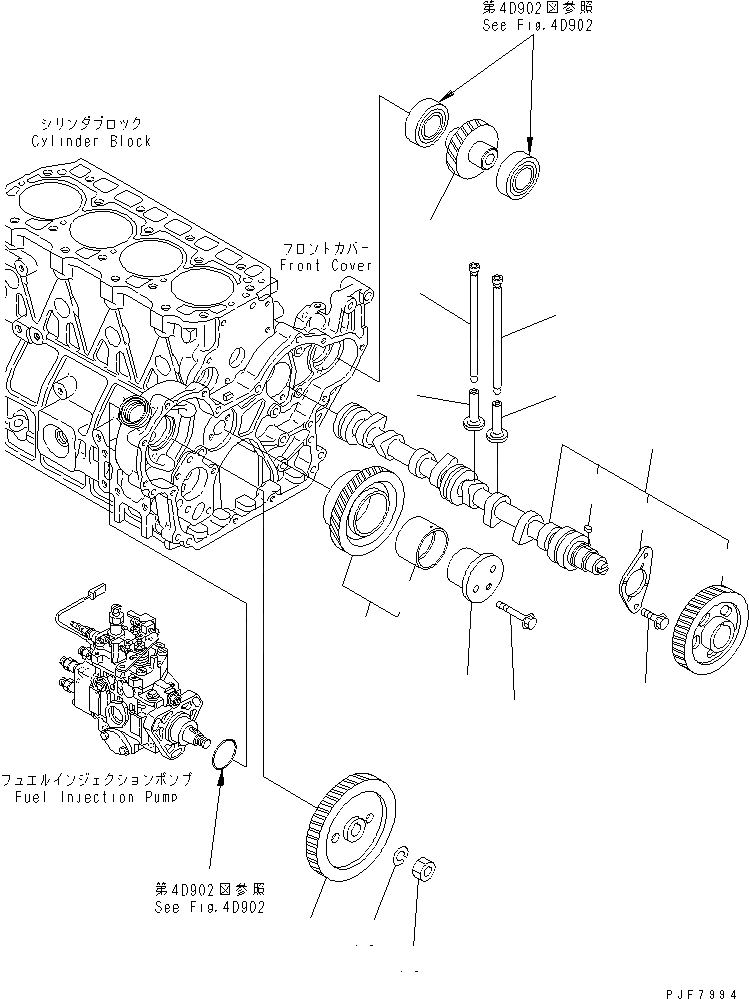 第4D902図参照
See Fig.4D902

シリンダブロック
Cylinder Block

フロントカバー
Front Cover

フュエルインジェクションポンプ
Fuel Injection Pump

第4D902図参照
See Fig.4D902

PJF7994