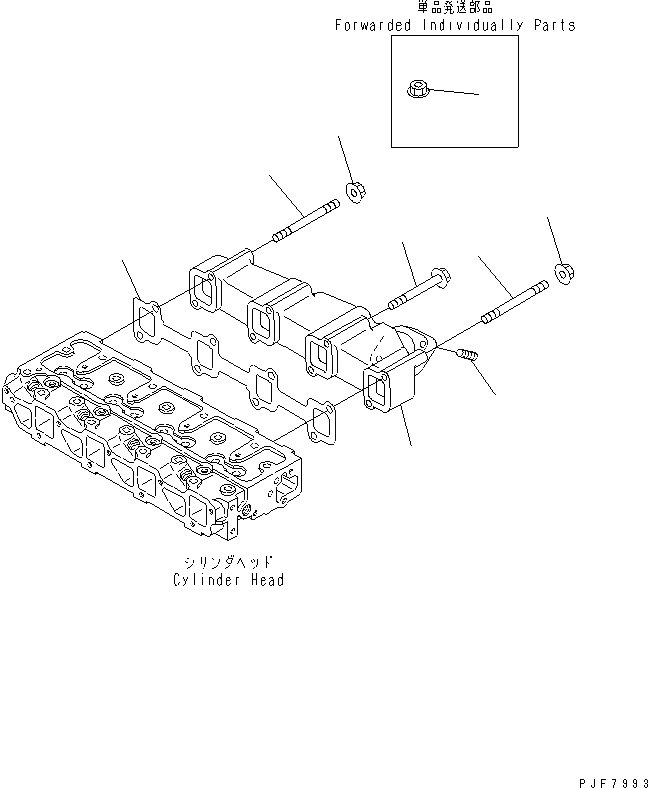 単品発送部品
Forwarded Individually Parts

シリンダヘッド
Cylinder Head

PJF7993