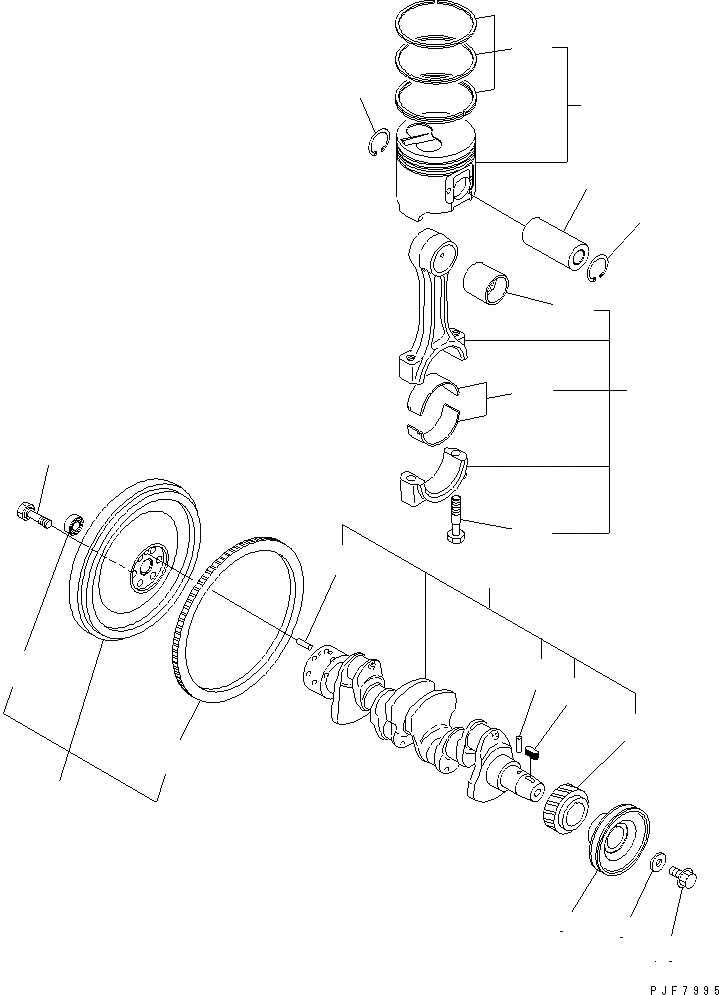 PJF7995