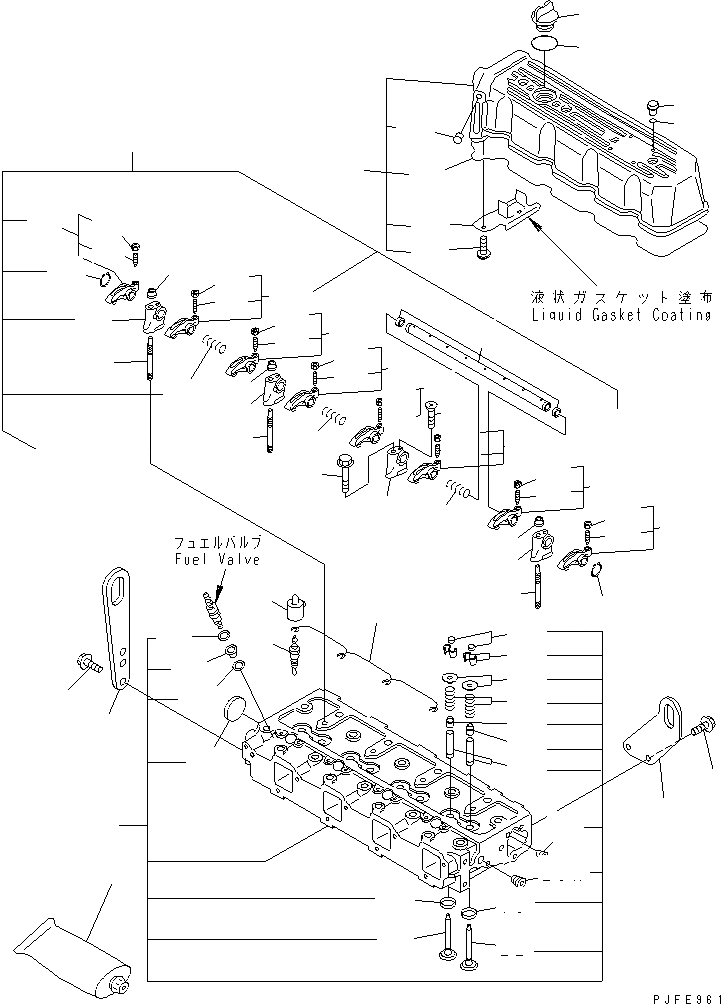 液状ガスケット塗布
Liquid Gasket Coating

フュエルバルブ
Fuel Valve

PJFE961