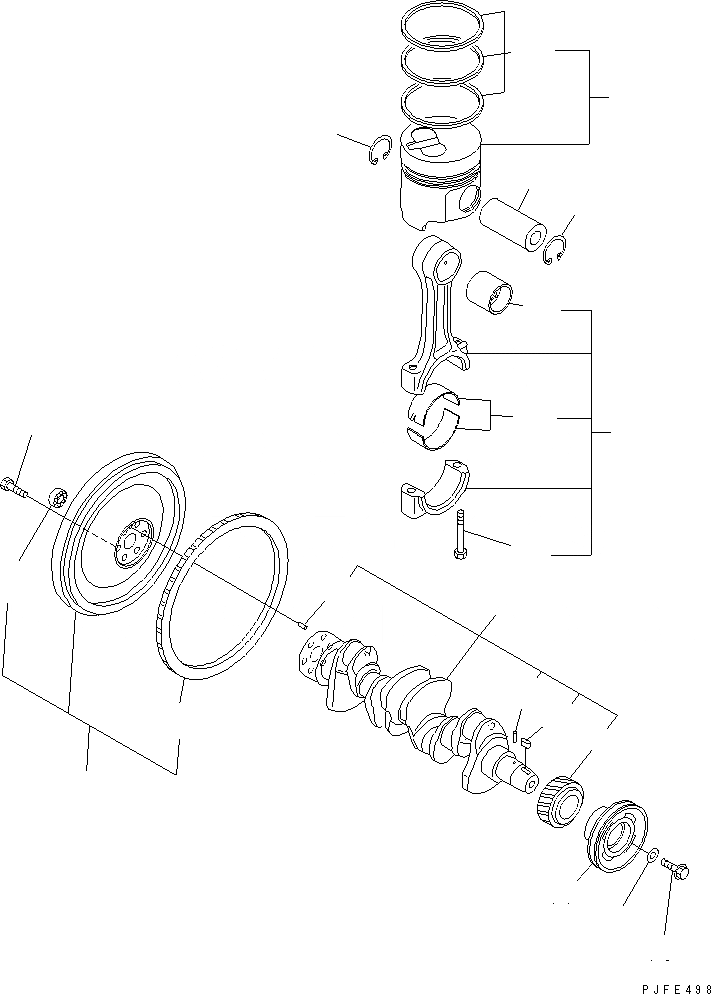 PJFE498