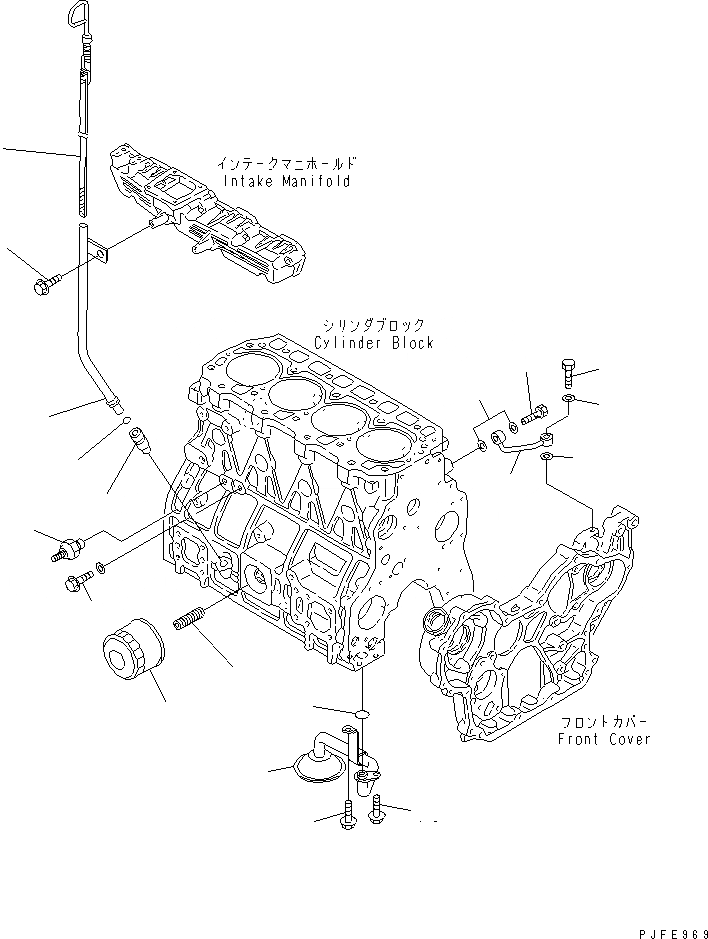 インテークマニホールド
Intake Manifold

シリンダブロック
Cylinder Block

フロントカバー
Front Cover

PJFE969