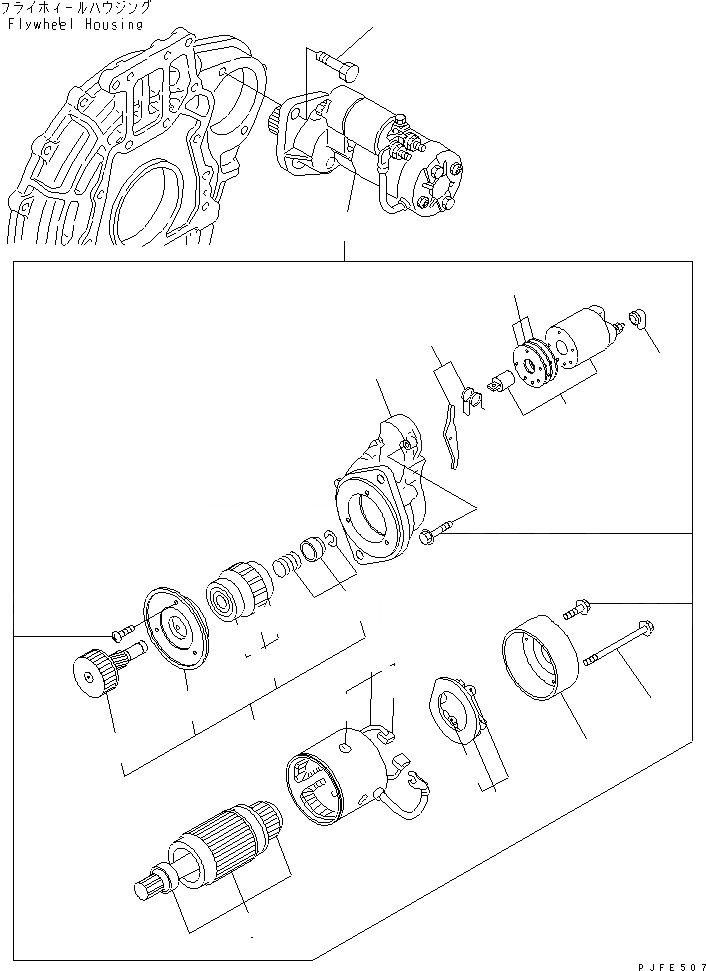 フライホィールハウジング
Flywheel Housing

PJFE507