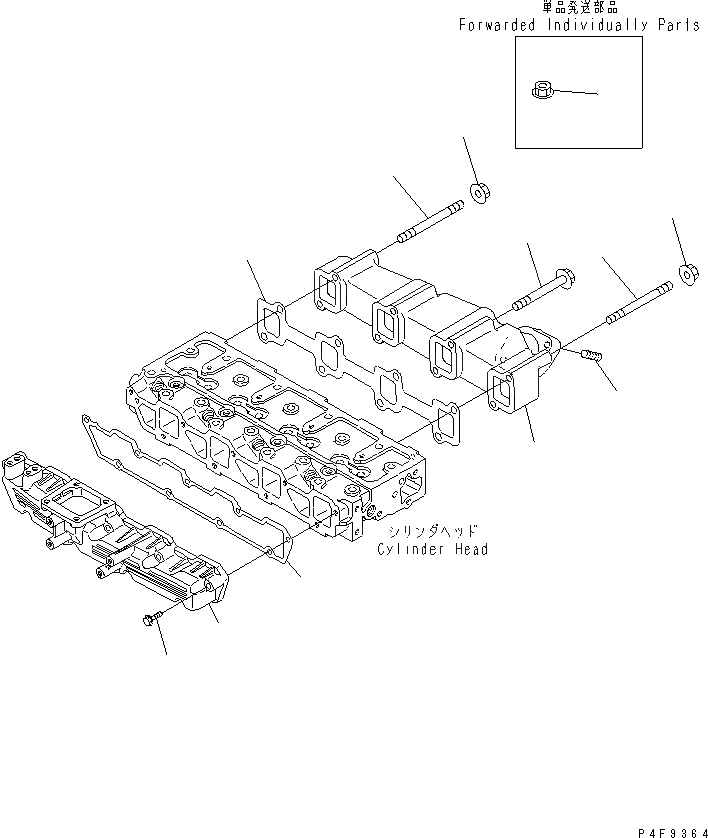 単品発送部品
Forwarded Individually Parts

シリンダヘッド
Cylinder Head

P4F9364