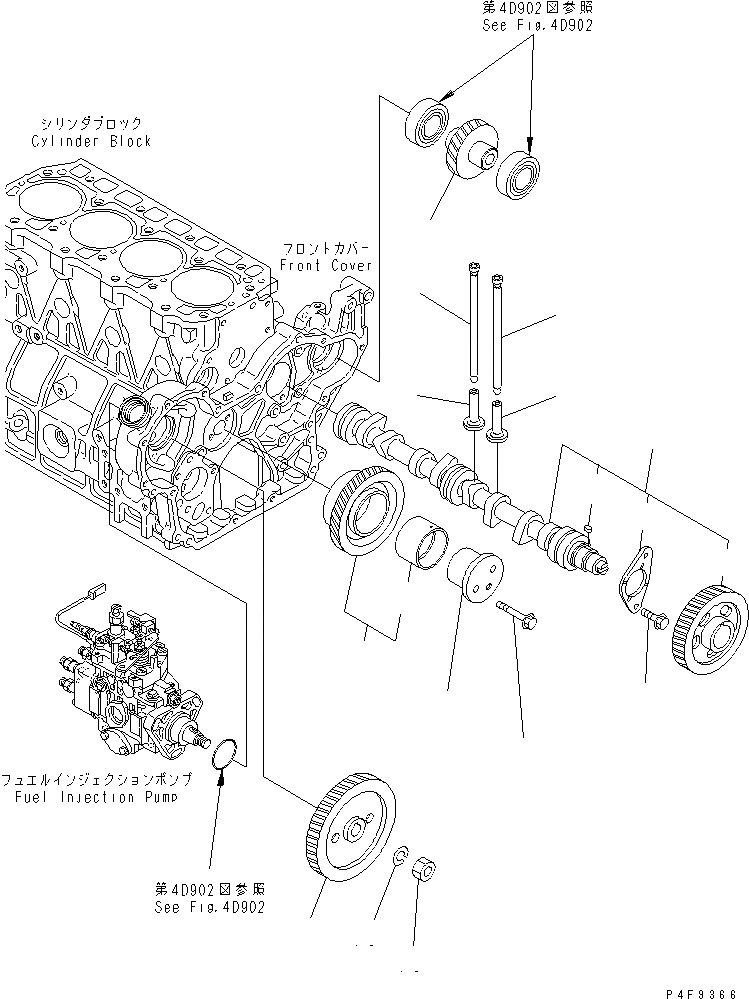 第4D902図参照
See Fig.4D902

シリンダブロック
Cylinder Block

フロントカバー
Front Cover

フュエルインジェクションポンプ
Fuel Injection Pump

第4D902図参照
See Fig.4D902

P4F9366