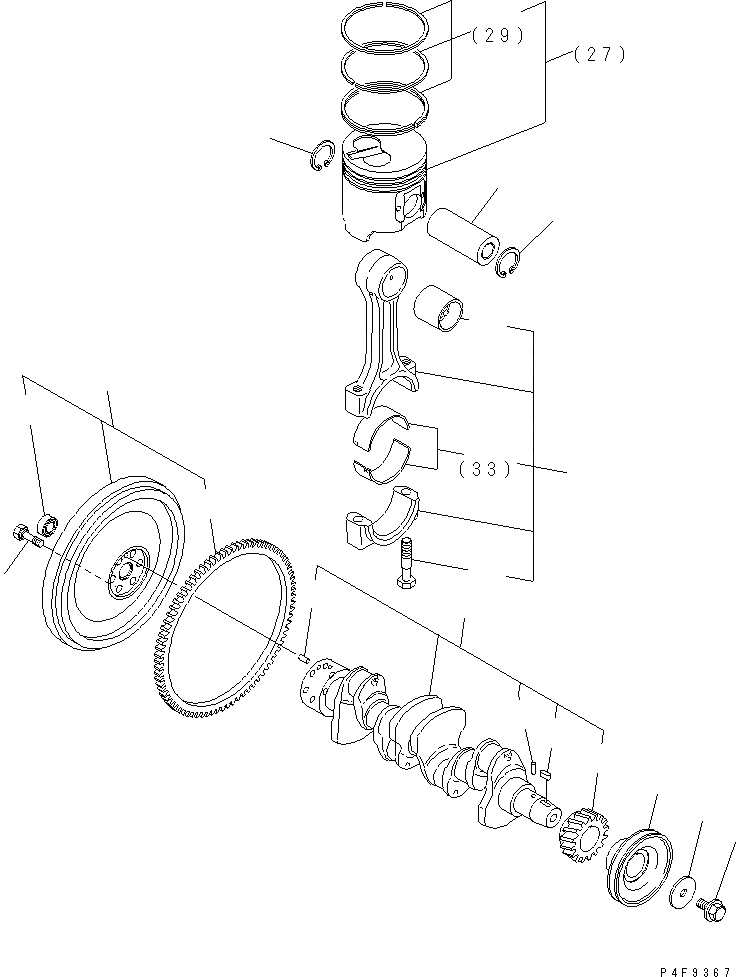 (29)
(27)
(33)
P4F9367