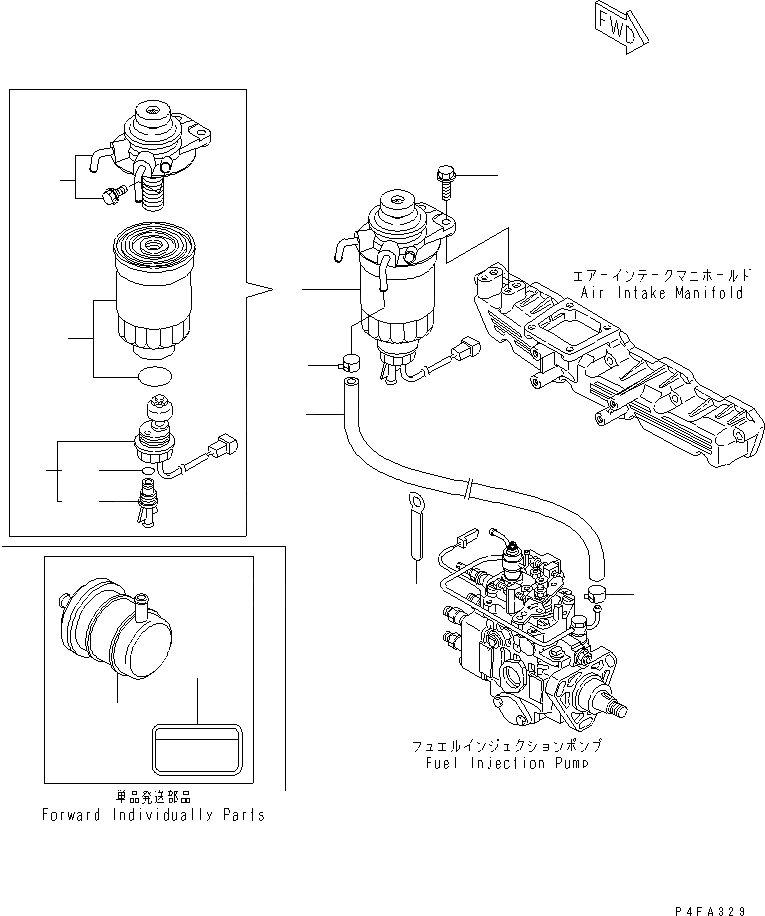 FWD

エアーインテークマニホールド
Air Intake Manifold

フュエルインジェクションポンプ
Fuel Injection Pump

単品発送部品
Forward Individually Parts

P4FA329