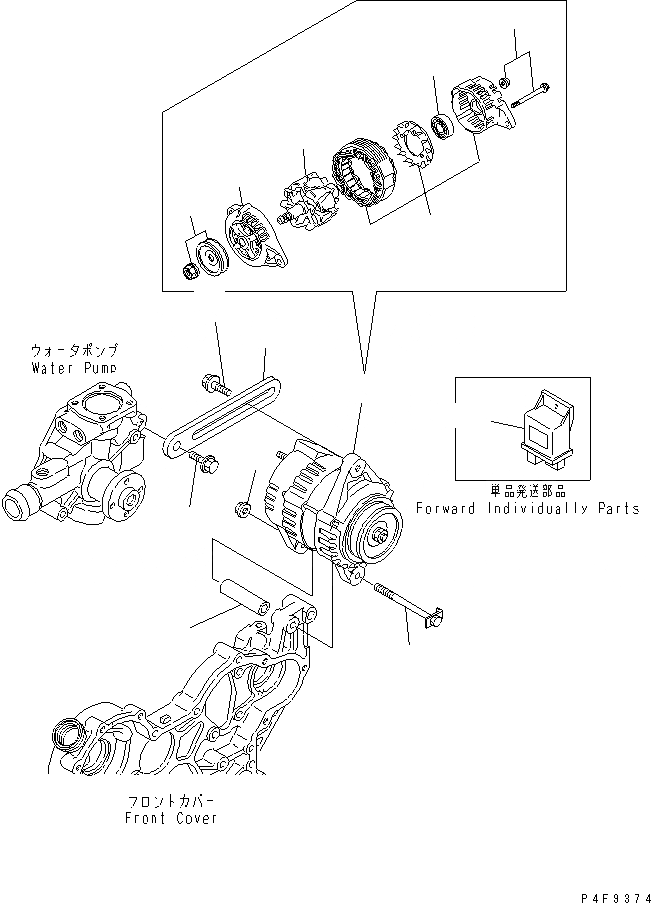 ウォータポンプ
Water Pump

単品発送部品
Forward Individually Parts

フロントカバー
Front Cover

P4F9374