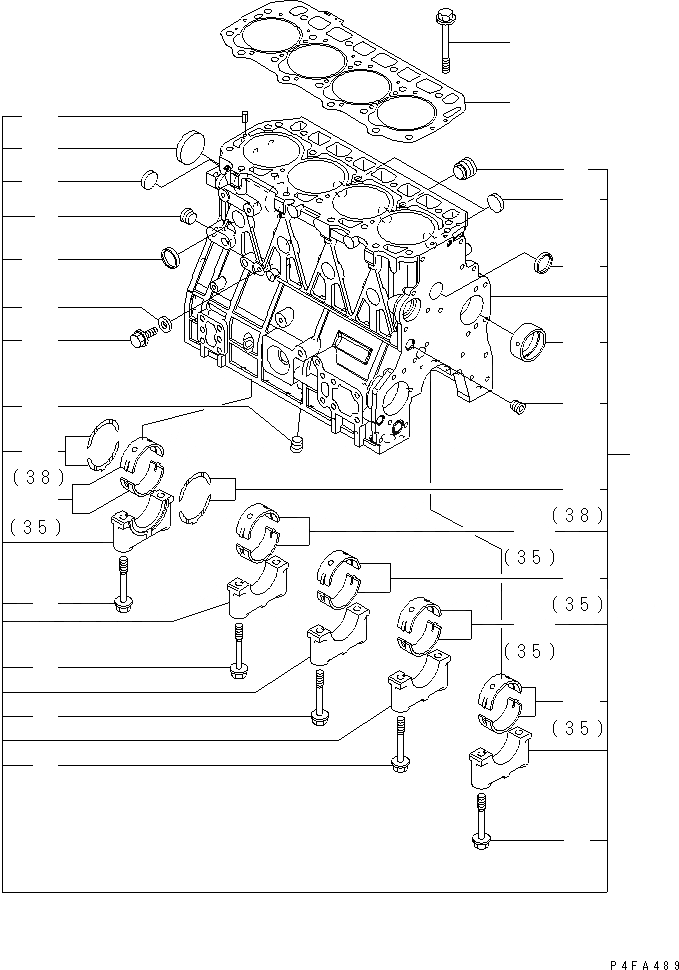 (38)
(35)
(38)
(35)
(35)
(35)
(35)
P4FA489