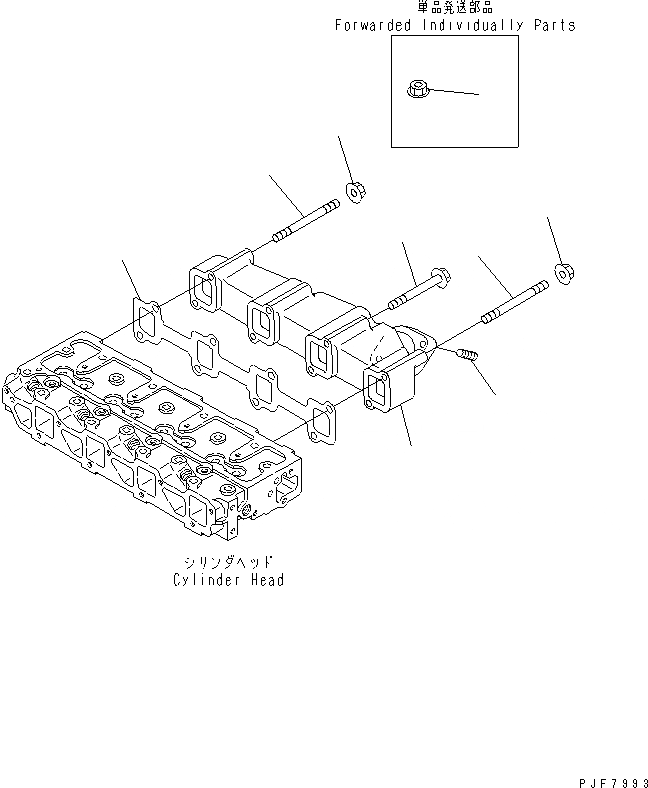 単品発送部品
Forwarded Individually Parts

シリンダヘッド
Cylinder Head

PJF7993