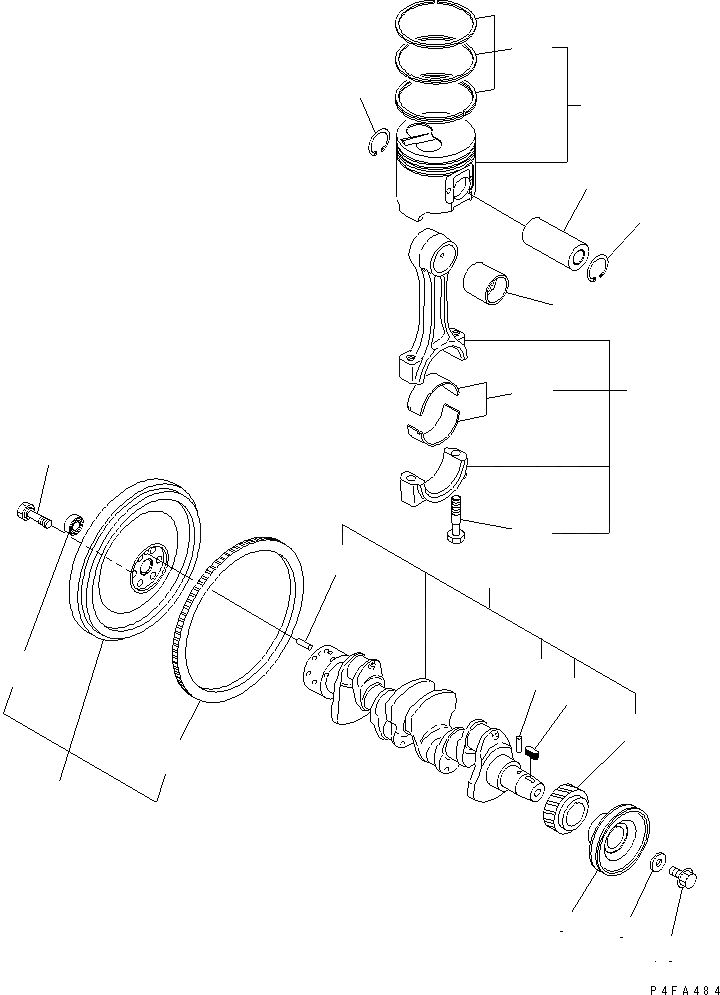 P4FA484