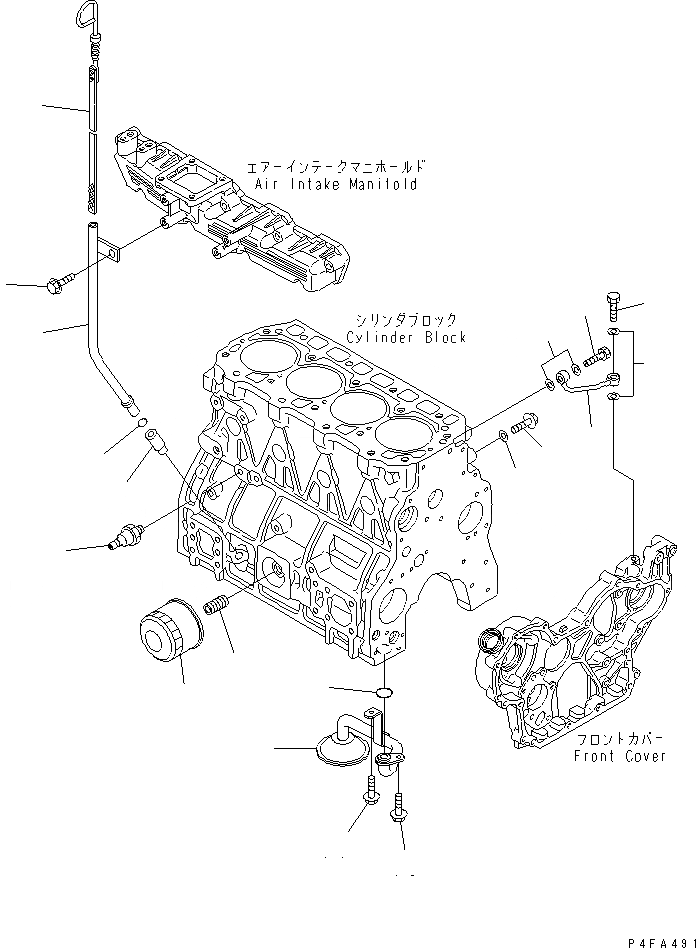 エアーインテークマニホールド
Air Intake Manifold

シリンダブロック
Cylinder Block

フロントカバー
Front Cover

P4FA491