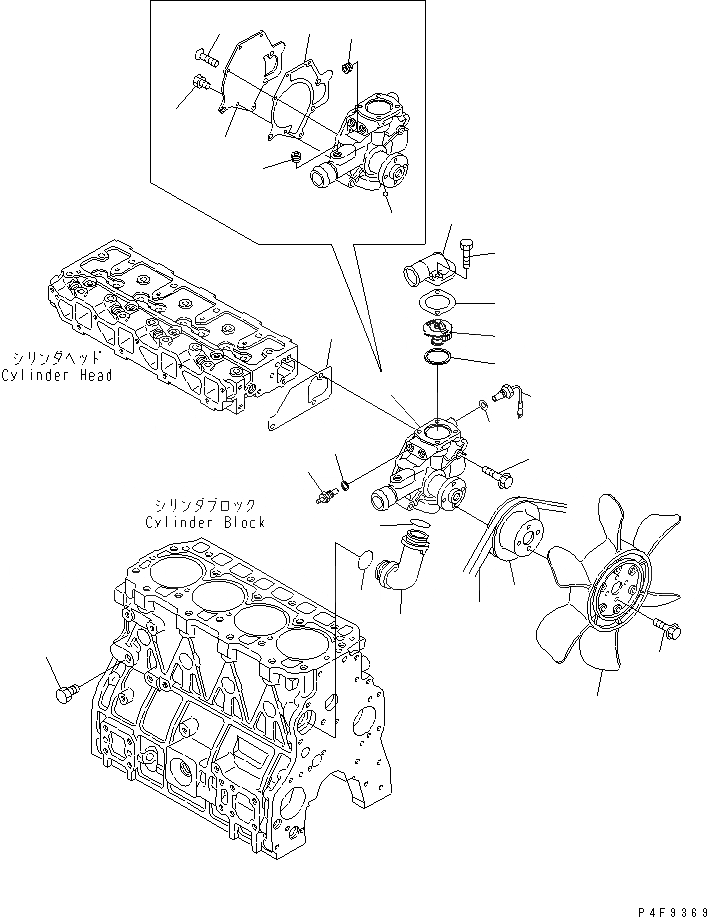 シリンダヘッド
Cylinder Head

シリンダブロック
Cylinder Block

P4F9369