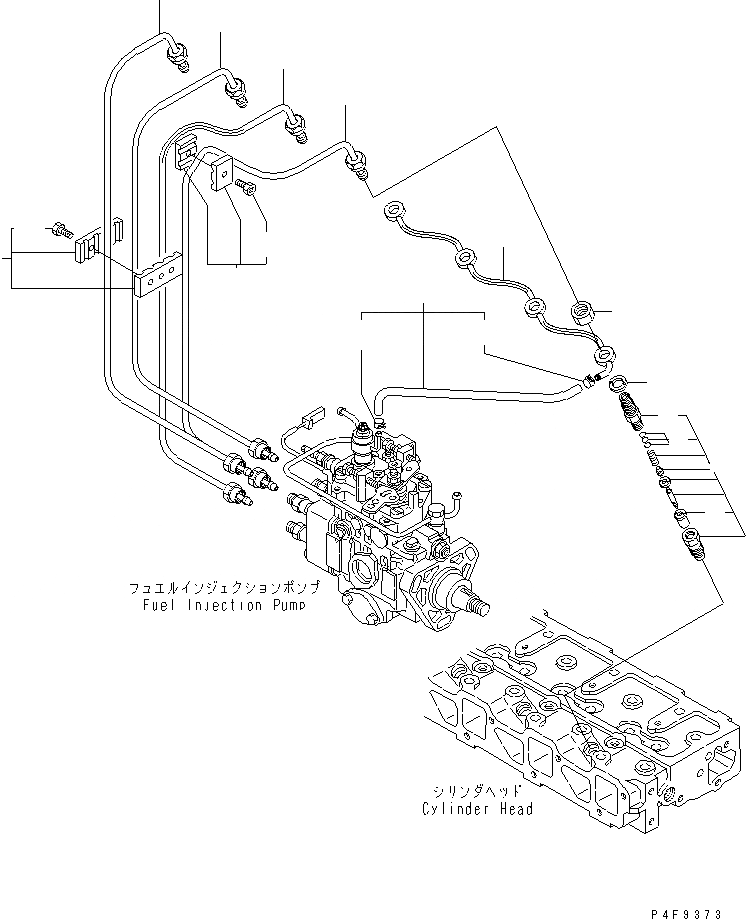 フュエルインジェクションポンプ
Fuel Injection Pump

シリンダヘッド
Cylinder Head

P4F9373