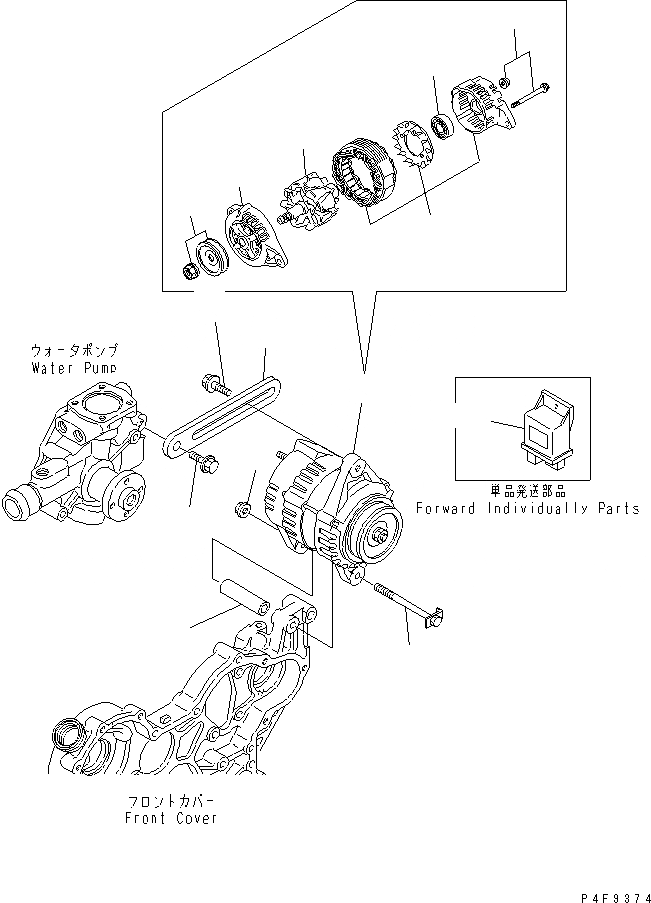 ウォータポンプ
Water Pump

単品発送部品
Forward Individually Parts

フロントカバー
Front Cover

P4F9374