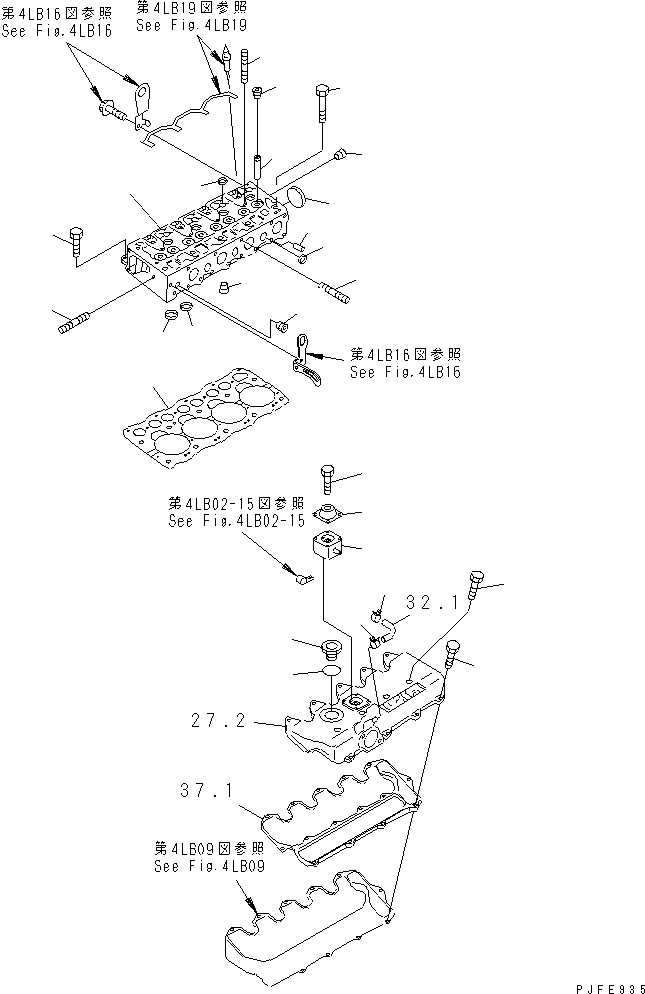 第4LB16図参照
See Fig.4LB16

第4LB19図参照
See Fig.4LB19

第4LB16図参照
See Fig.4LB16

第4LB02-15図参照
See Fig.4LB02-15

32.1

27.2

37.1

第4LB09図参照
See Fig.4LB09

PJFE935