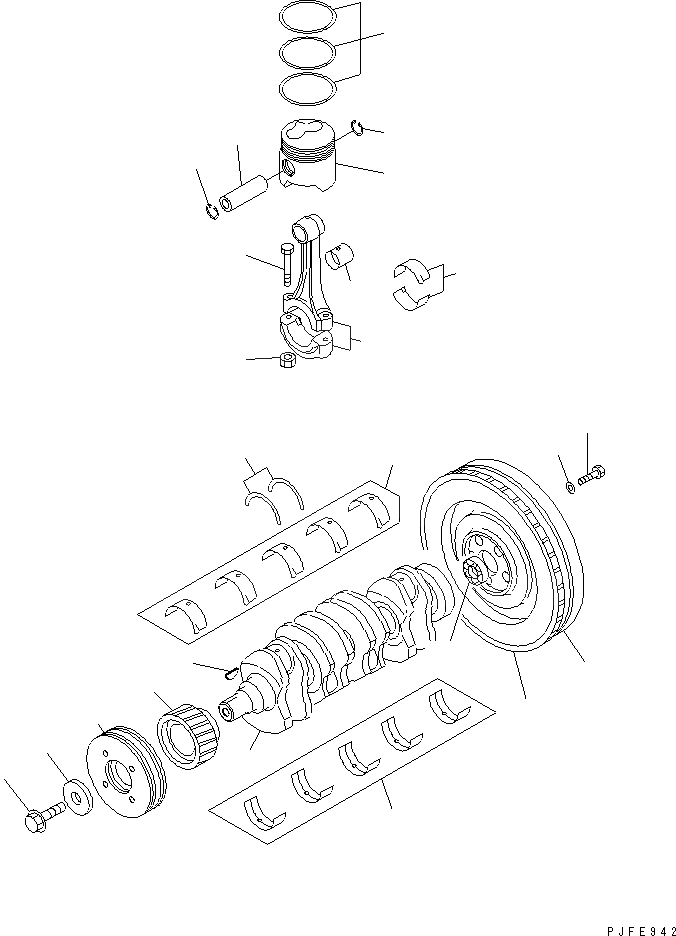 PJFE942