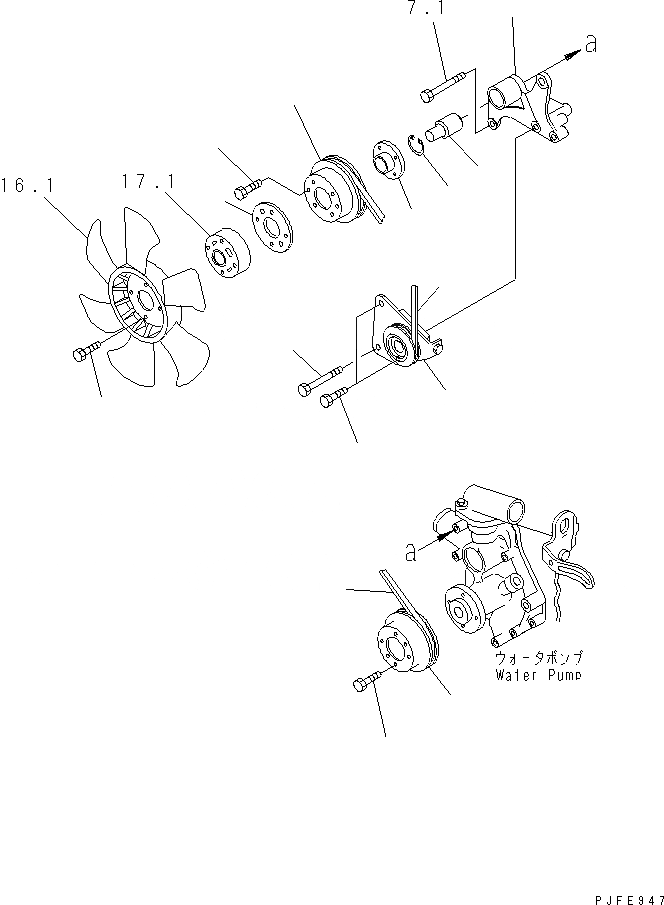 7.1

a

16.1

17.1

a

ウォータポンプ
Water Pump

PJFE947