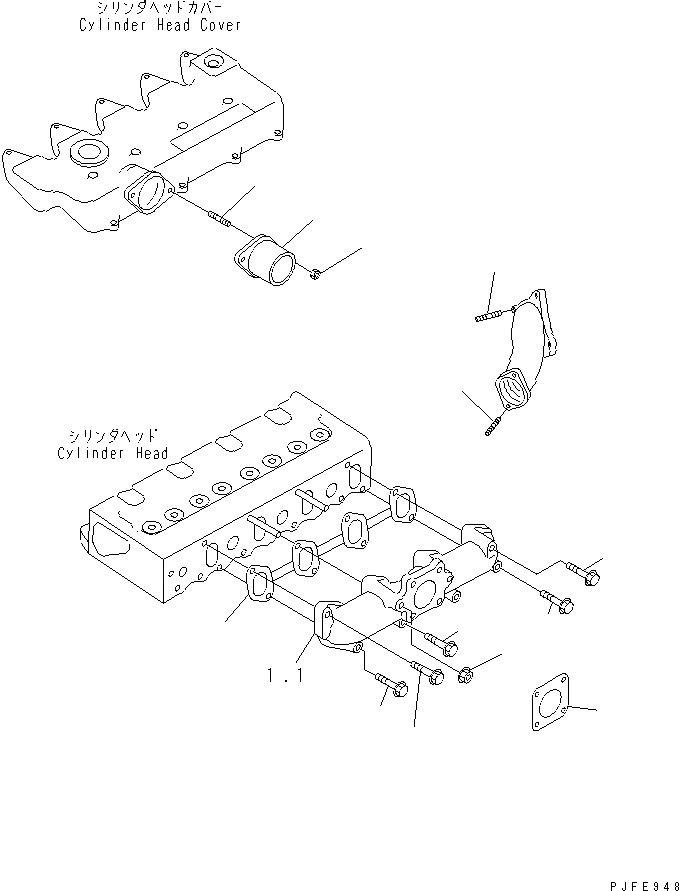 シリンダヘッドカバー
Cylinder Head Cover

シリンダヘッド
Cylinder Head

1.1

PJFE948