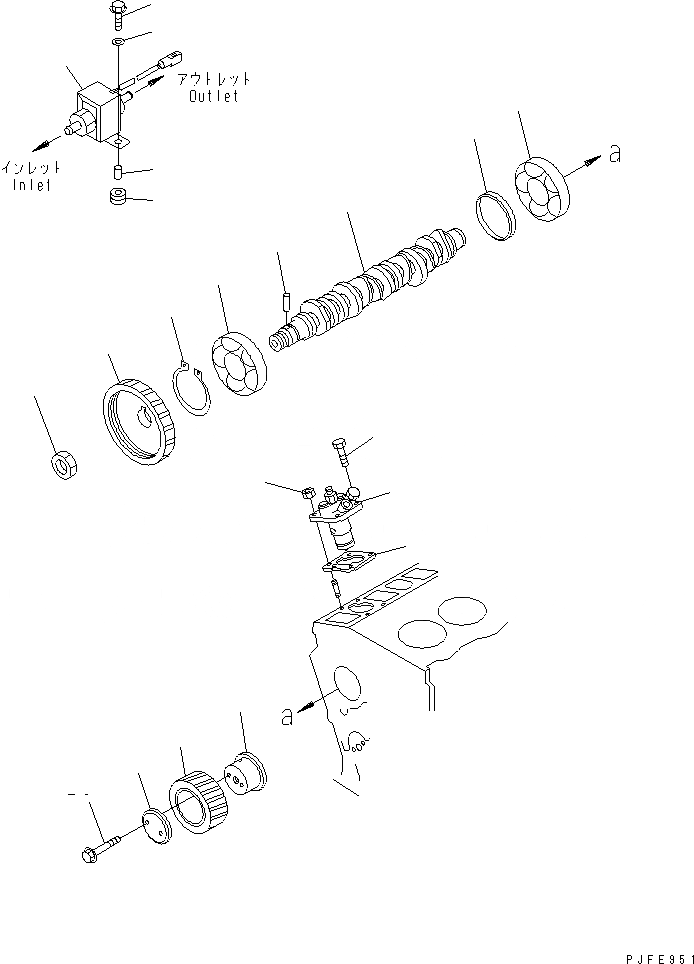 アウトレット
Outlet
インレット
Inlet
a
a
PJFE951